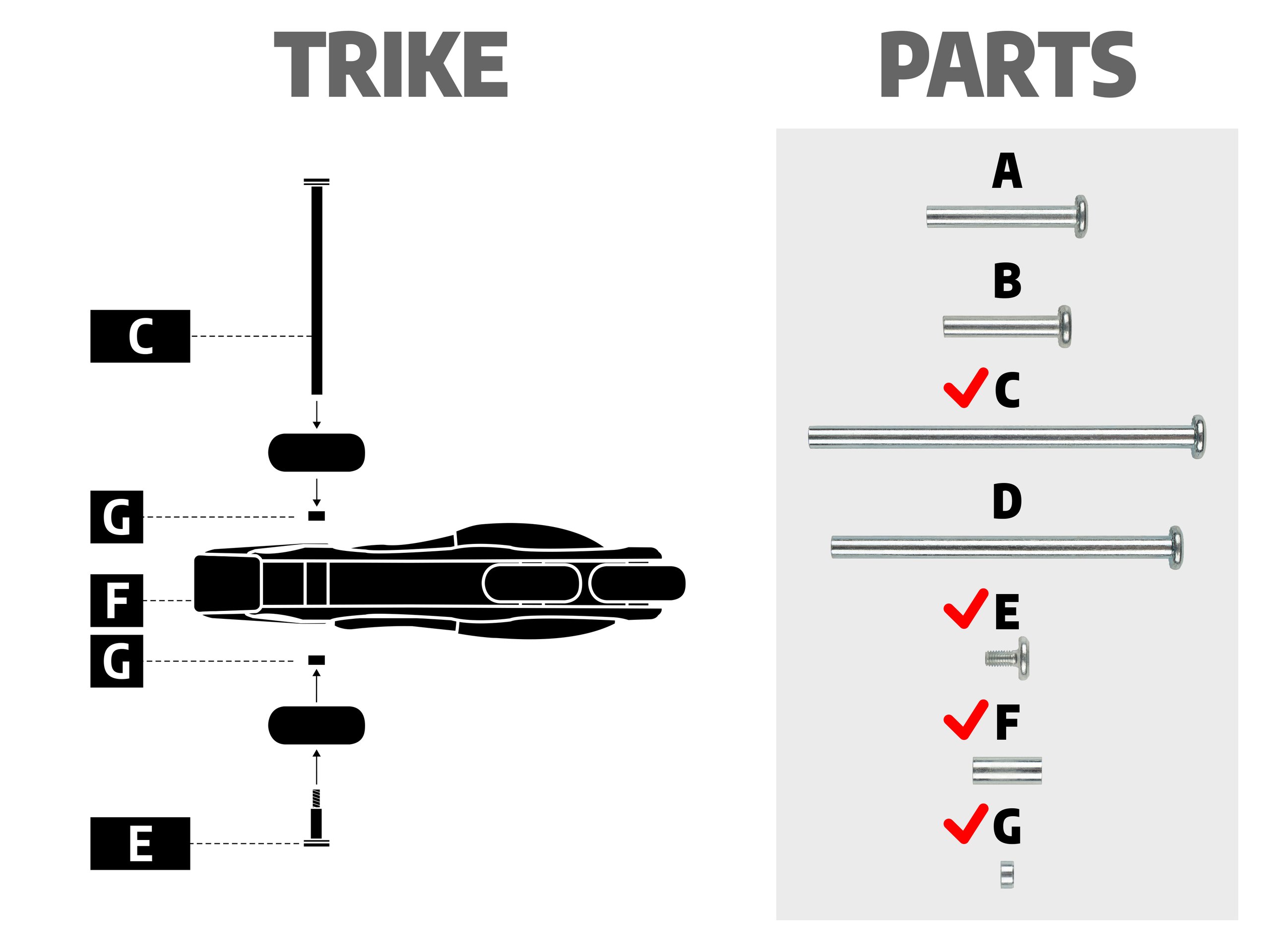 TRIKE

C

G

F

G

E

PARTS

A

B

C

D

E

F

G