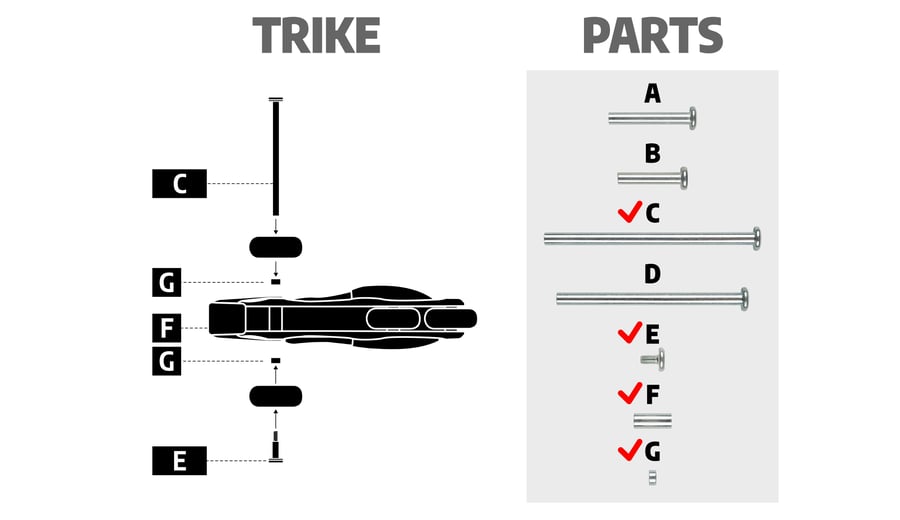 TRIKE

C
G
F
G
E

PARTS

A
B
✓C
D
✓E
✓F
✓G