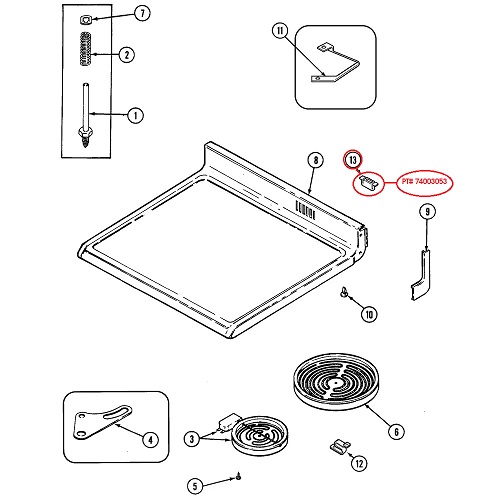 7
2
1
11
8
13
PT# 74003053
9
10
6
4
3
12
5