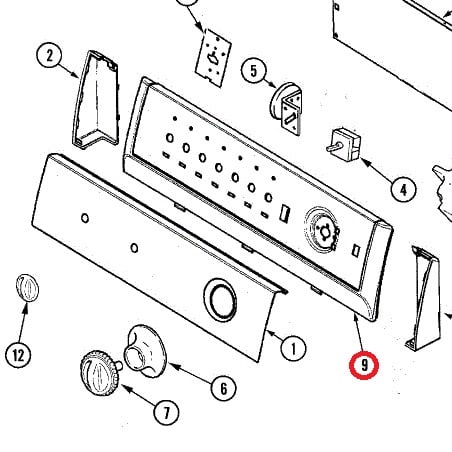 2
5
4
12
1
9
6
7