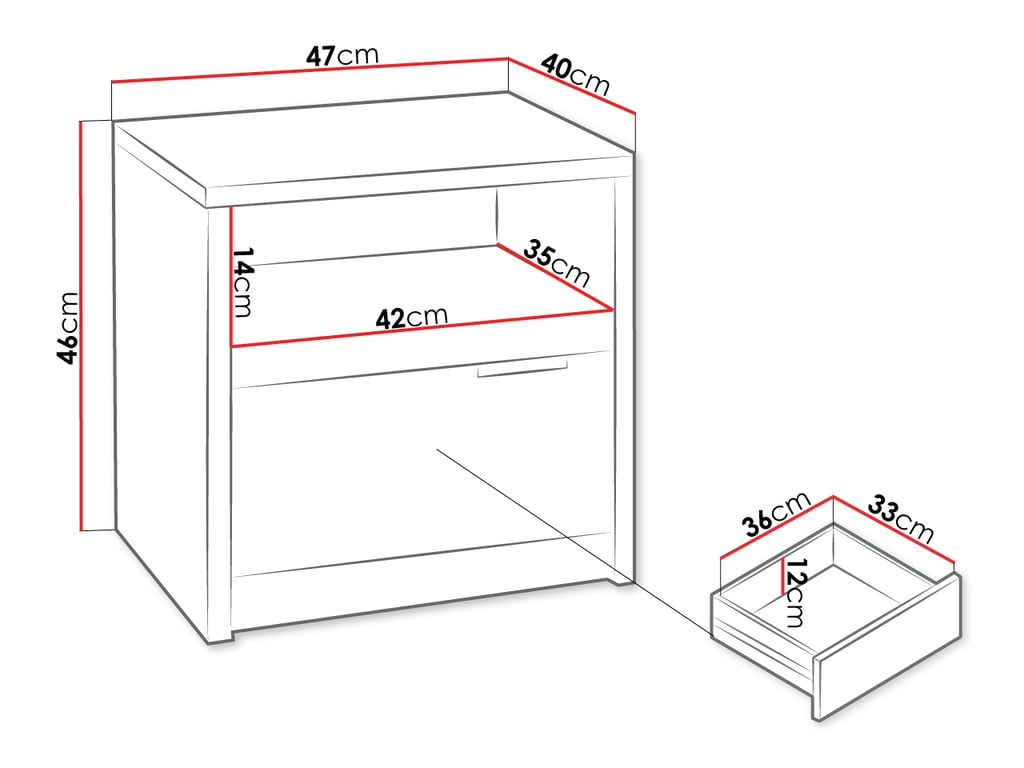 47cm
40cm
46cm
14cm
35cm
42cm
36cm
33cm
12cm