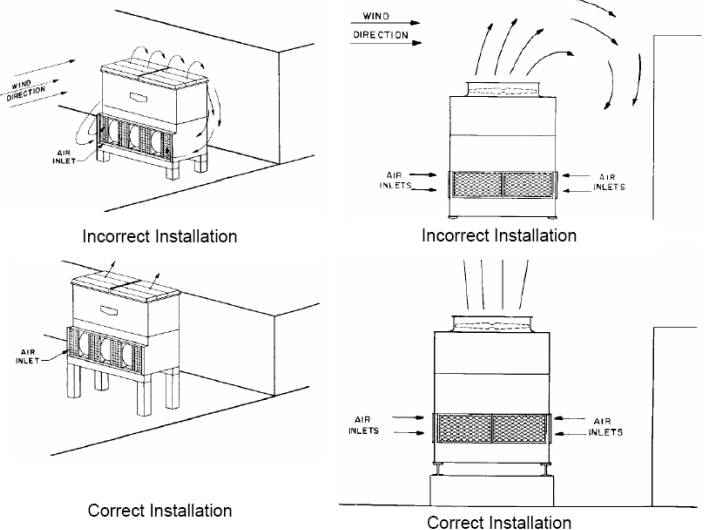 WIND DIRECTION

AIR INLET

Incorrect Installation

WIND DIRECTION

AIR INLETS

AIR INLETS

Incorrect Installation

AIR INLET

Correct Installation

AIR INLETS

AIR INLETS

Correct Installation