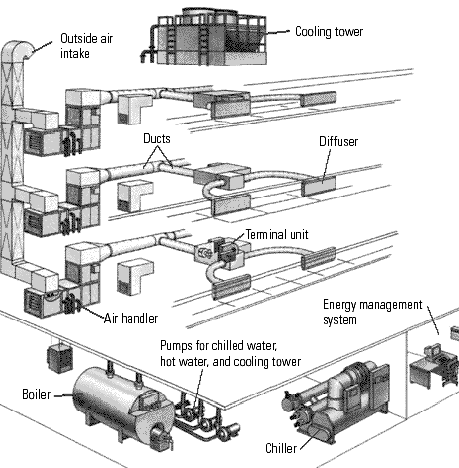 Outside air intake

Cooling tower

Ducts

Diffuser

Terminal unit

Air handler

Energy management system

Pumps for chilled water, hot water, and cooling tower

Boiler

Chiller