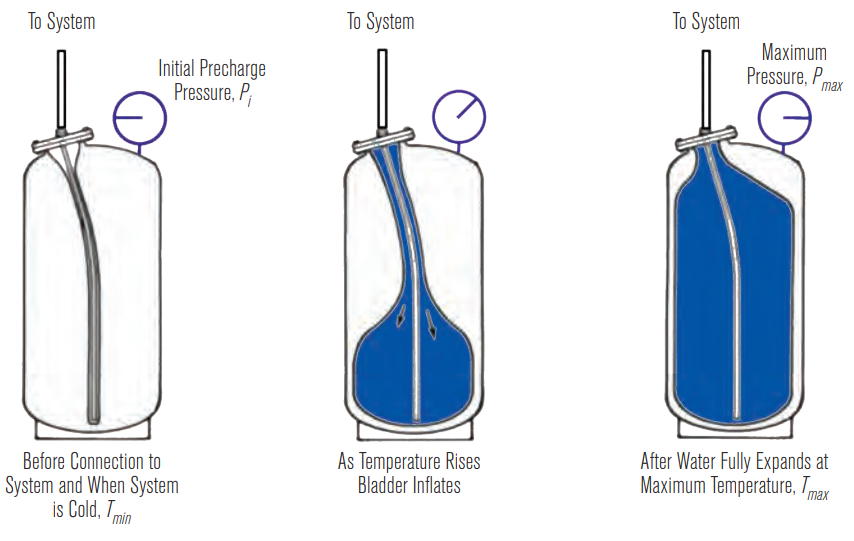 To System

Initial Precharge Pressure, $P_i$

Before Connection to System and When System is Cold, $T_{min}$

To System

As Temperature Rises Bladder Inflates

To System

Maximum Pressure, $P_{max}$

After Water Fully Expands at Maximum Temperature, $T_{max}$