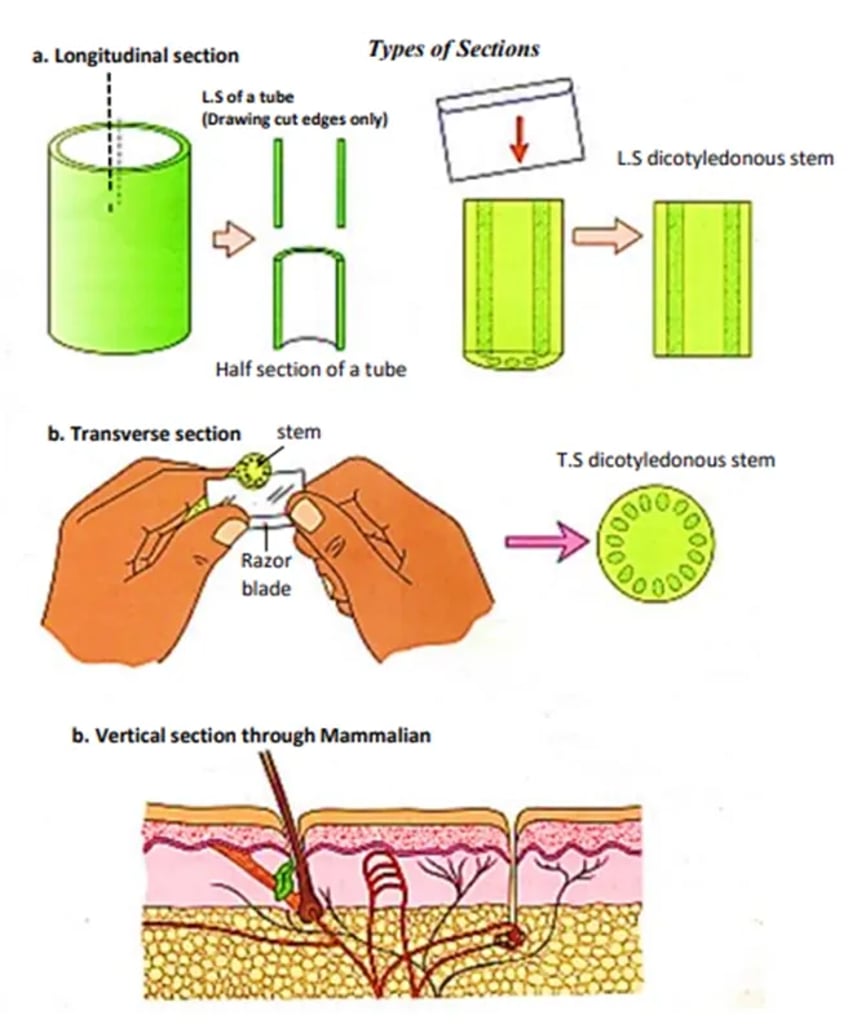 Types of Sections

a. Longitudinal section

L.S of a tube
(Drawing cut edges only)

Half section of a tube

L.S dicotyledonous stem

b. Transverse section

stem

Razor blade

T.S dicotyledonous stem

b. Vertical section through Mammalian