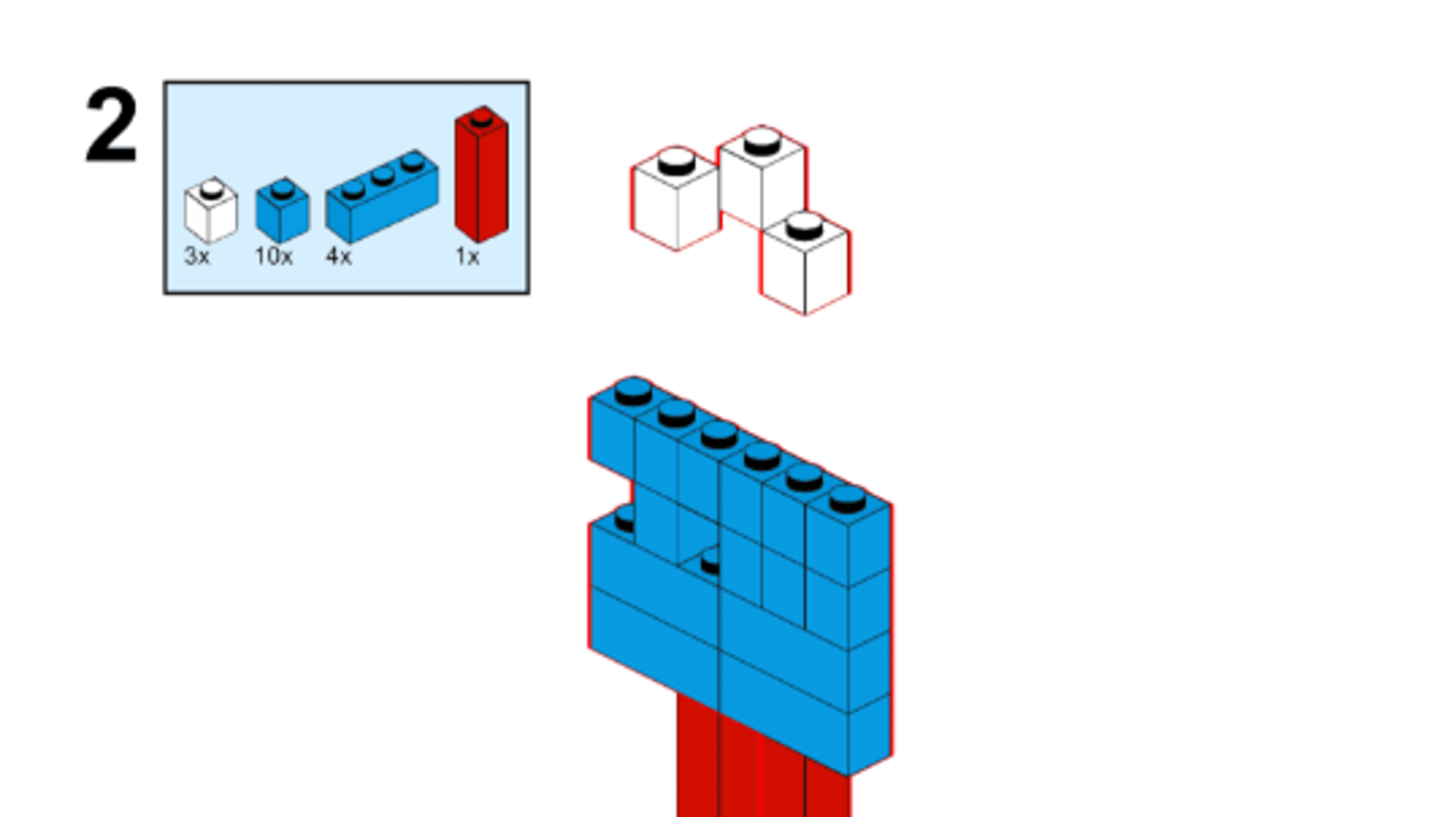 2

3x 10x 4x 1x