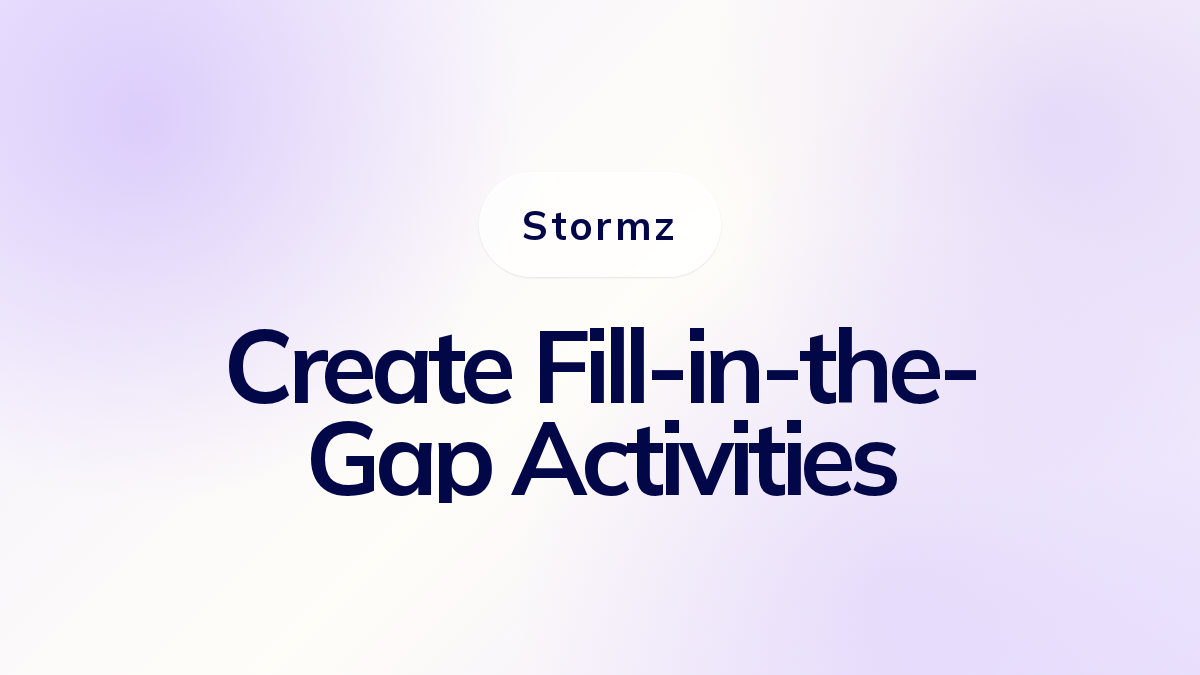 Stormz

Create Fill-in-the-Gap Activities