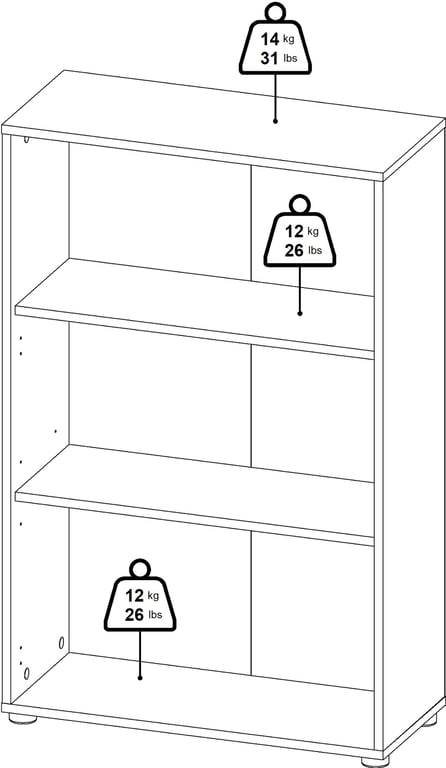 14 kg
31 lbs

12 kg
26 lbs

12 kg
26 lbs