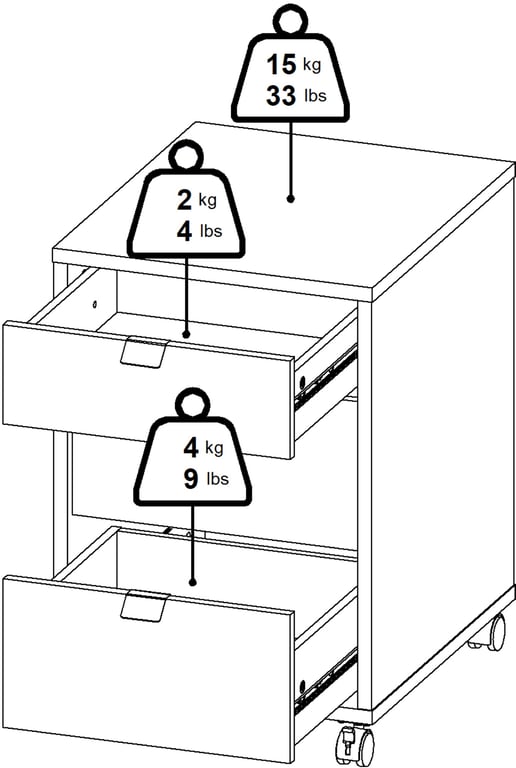 15 kg
33 lbs

2 kg
4 lbs

4 kg
9 lbs