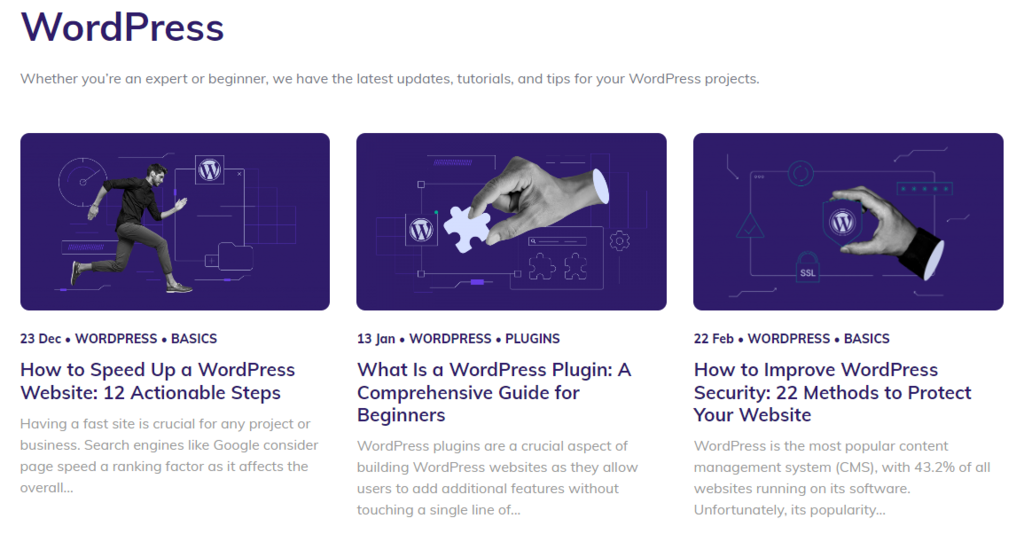 WordPress

Whether you're an expert or beginner, we have the latest updates, tutorials, and tips for your WordPress projects.

SSL

23 Dec • WORDPRESS • BASICS

How to Speed Up a WordPress Website: 12 Actionable Steps

Having a fast site is crucial for any project or business. Search engines like Google consider page speed a ranking factor as it affects the overall...

13 Jan • WORDPRESS • PLUGINS

What Is a WordPress Plugin: A Comprehensive Guide for Beginners

WordPress plugins are a crucial aspect of building WordPress websites as they allow users to add additional features without touching a single line of...

22 Feb • WORDPRESS • BASICS

How to Improve WordPress Security: 22 Methods to Protect Your Website

WordPress is the most popular content management system (CMS), with 43.2% of all websites running on its software. Unfortunately, its popularity...