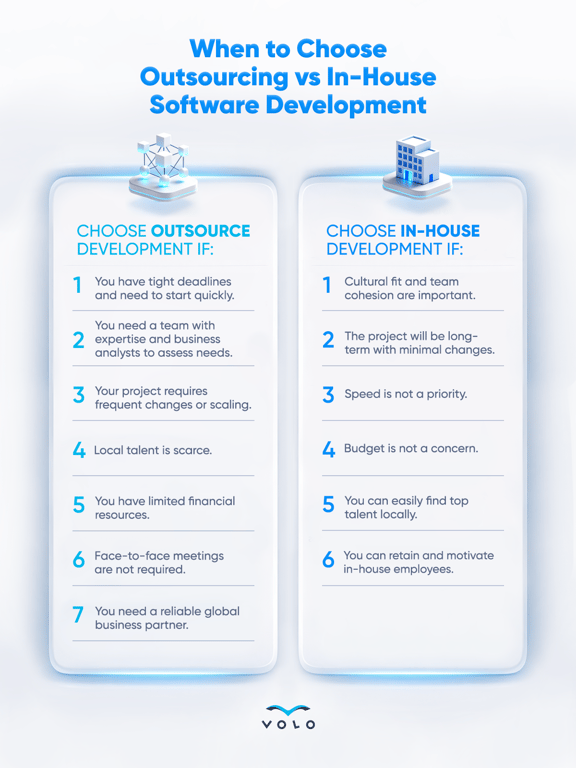 When to Choose Outsourcing vs In-House Software Development

CHOOSE OUTSOURCE DEVELOPMENT IF:

1 You have tight deadlines and need to start quickly.

2 You need a team with expertise and business analysts to assess needs.

3 Your project requires frequent changes or scaling.

4 Local talent is scarce.

5 You have limited financial resources.

6 Face-to-face meetings are not required.

7 You need a reliable global business partner.

CHOOSE IN-HOUSE DEVELOPMENT IF:

1 Cultural fit and team cohesion are important.

2 The project will be long-term with minimal changes.

3 Speed is not a priority.

4 Budget is not a concern.

5 You can easily find top talent locally.

6 You can retain and motivate in-house employees.

VOLO