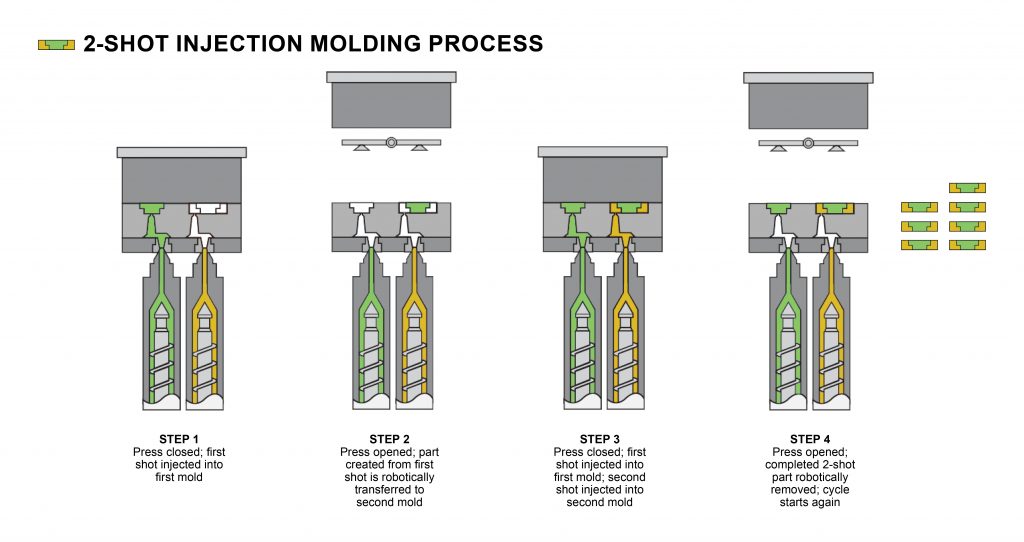 2-SHOT INJECTION MOLDING PROCESS

STEP 1
Press closed; first shot injected into first mold

STEP 2
Press opened; part created from first shot is robotically transferred to second mold

STEP 3
Press closed; first shot injected into first mold; second shot injected into second mold

STEP 4
Press opened; completed 2-shot part robotically removed; cycle starts again