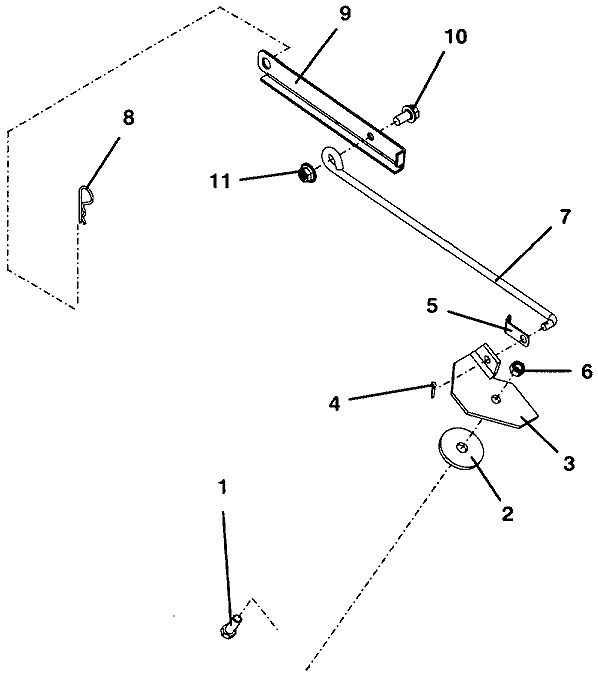 9
10
8
11
7
5
6
4
3
2
1