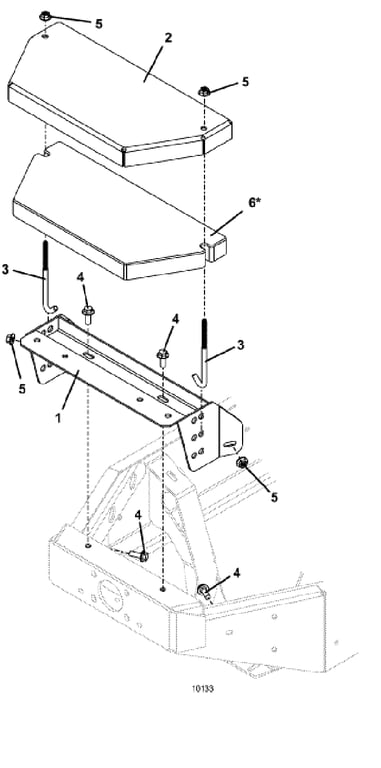 5
2
5
6*
3
4
4
3
5
1
5
4
4
10133