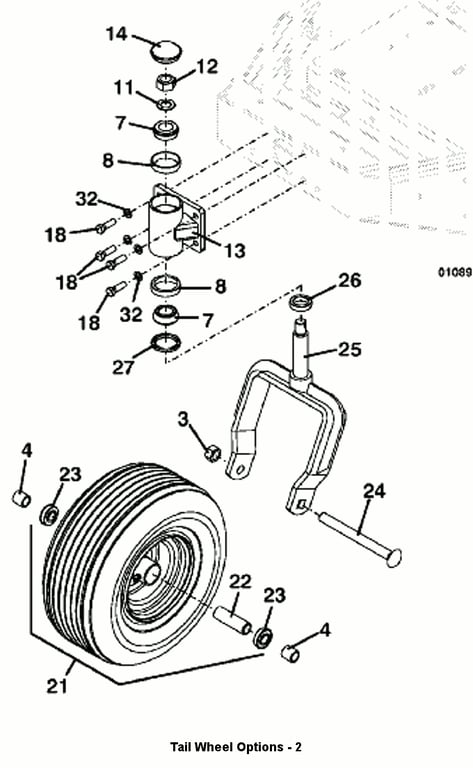 14
12
11
7
8
32
18
13
18
18
32
8
7
27
01089
26
25
3
4
23
24
22
23
4
21

Tail Wheel Options - 2