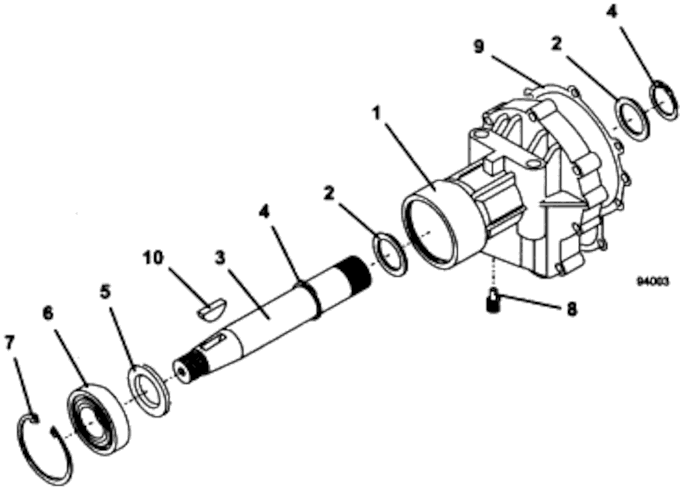 4
9
2
1
2
4
10
3
5
6
7
8
94003