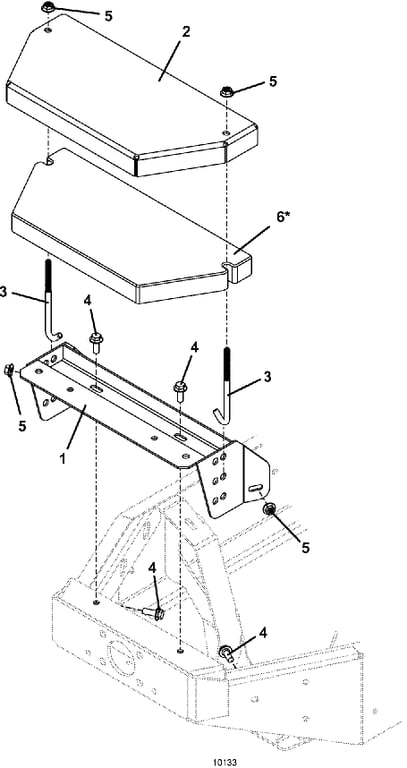 5
2
5
6*
3
4
4
3
5
1
5
4
4
10133