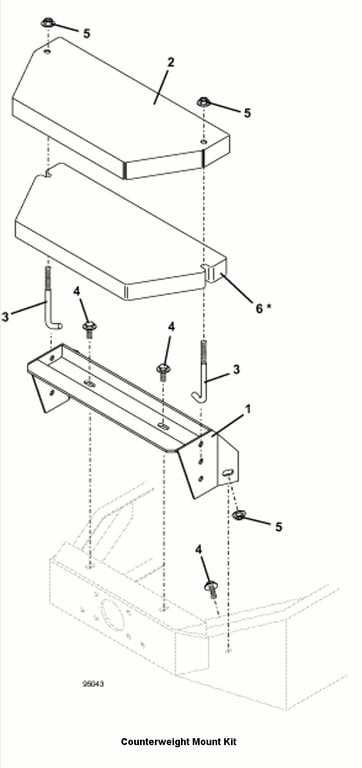 5
2
5
6 *
3
4
4
3
1
5
4
95043
Counterweight Mount Kit