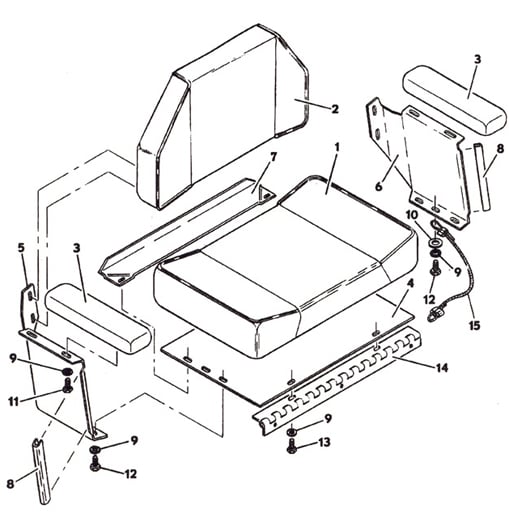 3
2
1
7
8
6
10
9
12
15
5
3
4
14
9
11
9
13
9
12
8