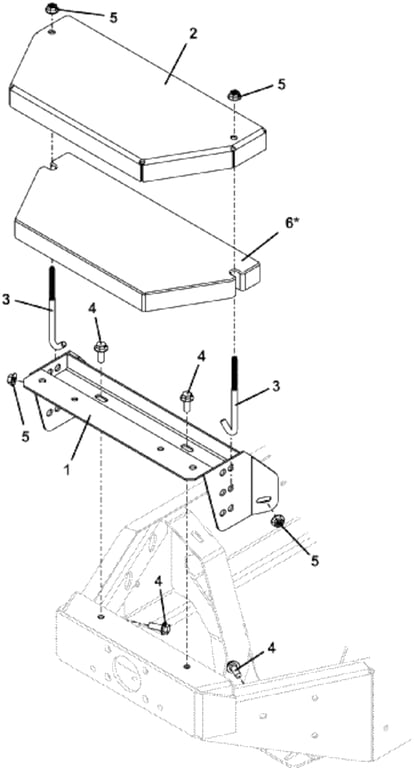 5
2
5
6*
3
4
4
3
5
1
5
4
4