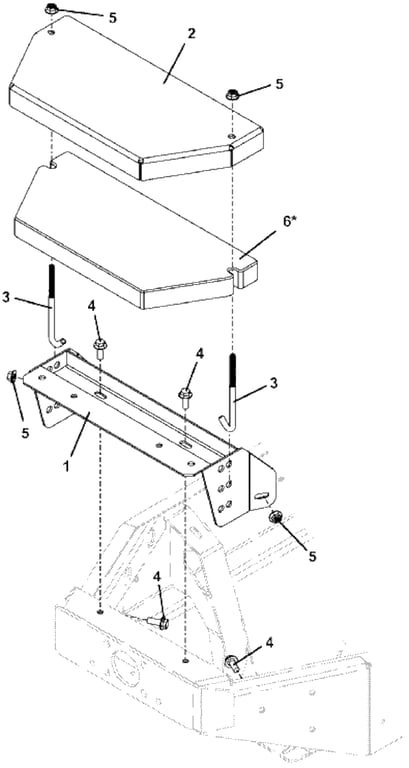 5
2
5
6*
3
4
4
3
5
1
5
4
4