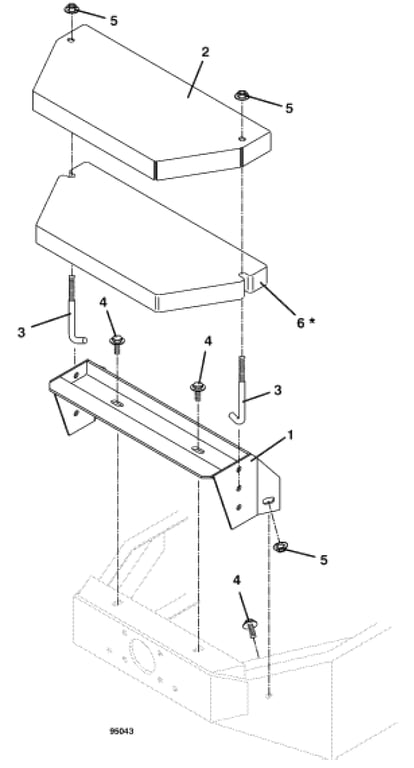 5
2
5
6 *
3
4
4
3
1
5
4
95043