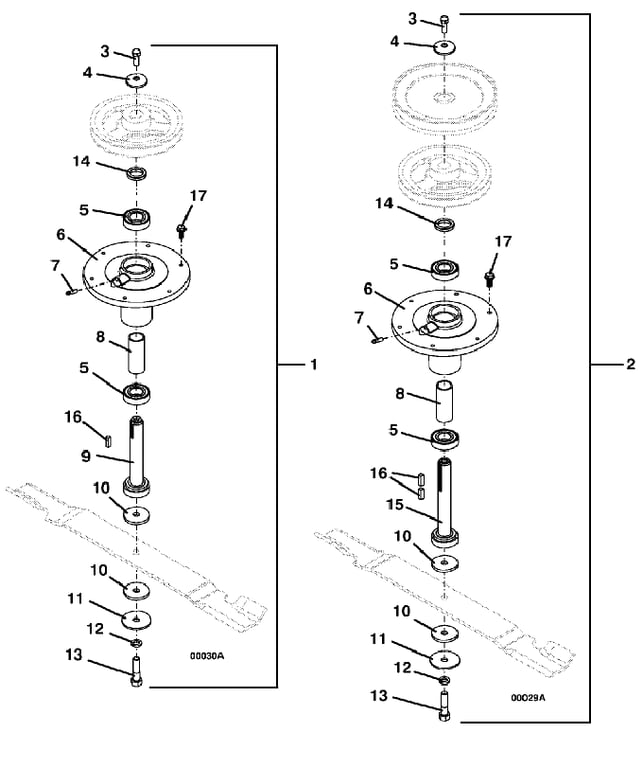 3
4
14
5
17
6
7
8
5
16
9
10
10
11
12
13
00030A
1

3
4
14
17
5
6
7
8
5
16
15
10
10
11
12
13
00029A
2