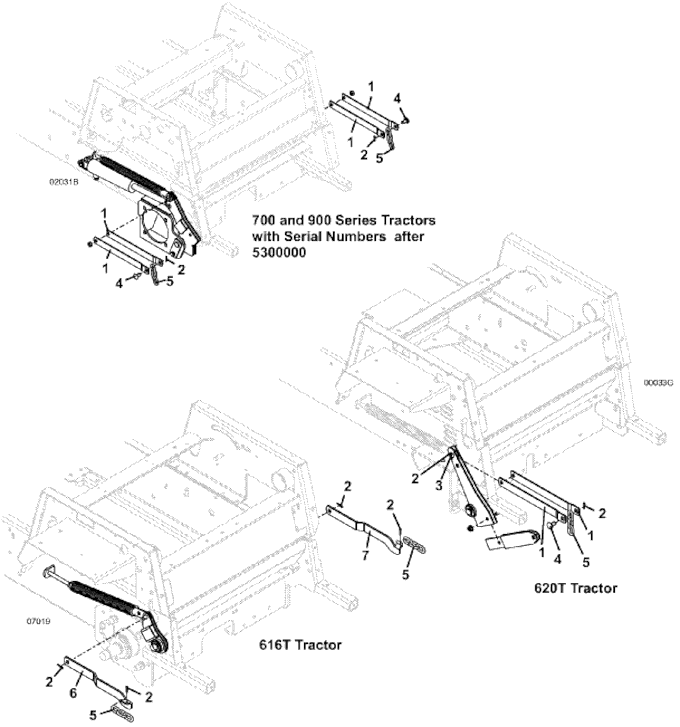 1
4
1
2
5
02031B
1
1
2
4
5
700 and 900 Series Tractors with Serial Numbers after 5300000
00033G
2
3
2
1
1
4
5
620T Tractor
2
2
7
5
07019
616T Tractor
2
6
2
5