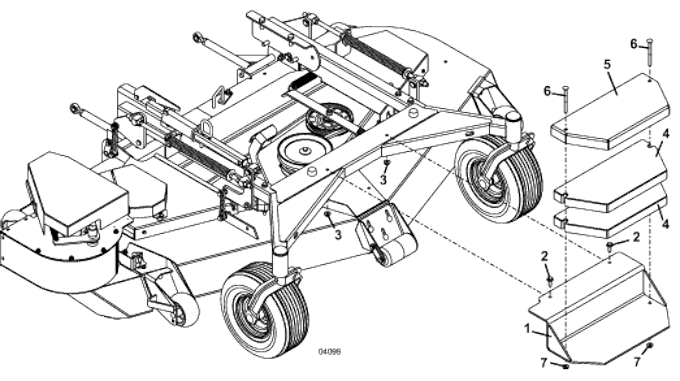 6
5
6
4
3
4
3
2
2
1
7
7
04098