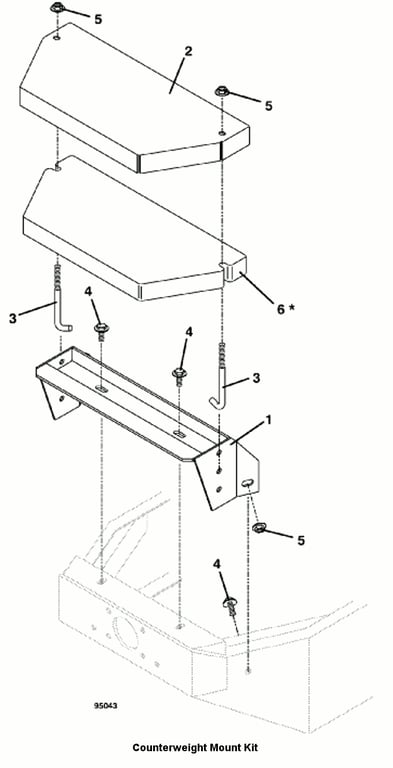 5
2
5
6 *
3
4
4
3
1
5
4
95043
Counterweight Mount Kit