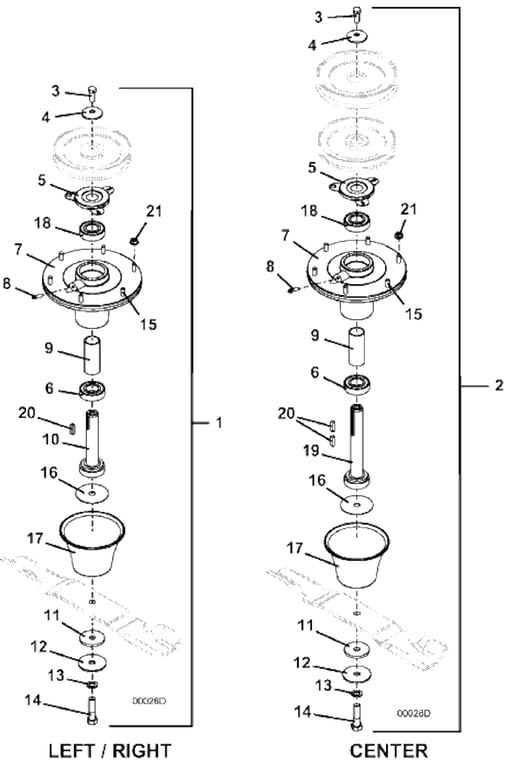 3
4
5
18
21
7
8
15
9
6
20
10
16
17
11
12
13
14
00028D
1
LEFT / RIGHT

3
4
5
18
21
7
8
15
9
6
20
19
16
17
11
12
13
14
00028D
2
CENTER