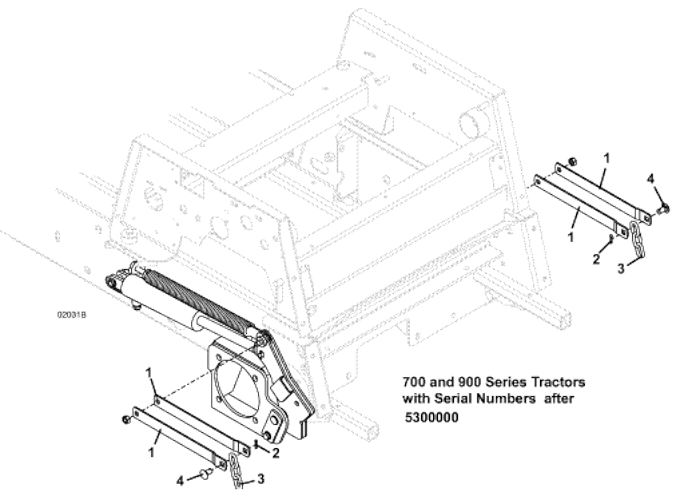 1
4
1
2
3
02031B
700 and 900 Series Tractors with Serial Numbers after 5300000
1
1
2
4
3