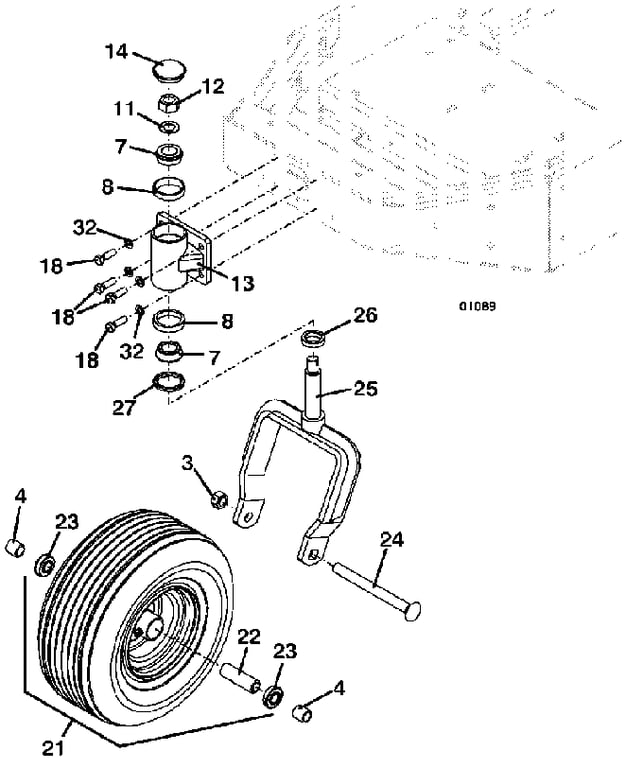 14
12
11
7
8
32
18
13
18
18
32
8
7
27
01089
26
25
3
4
23
24
22
23
4
21