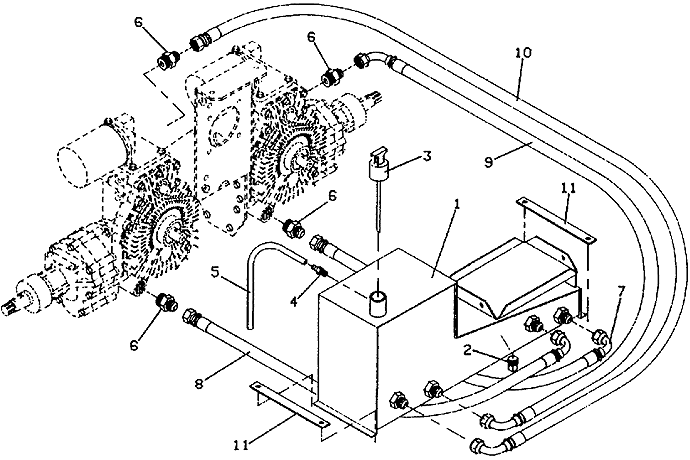 6
6
10
9
3
11
1
6
5
4
7
6
2
8
11