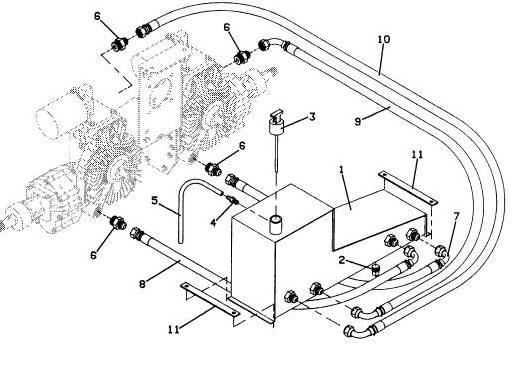 6
6
10
3
9
6
11
1
5
4
7
6
2
8
11