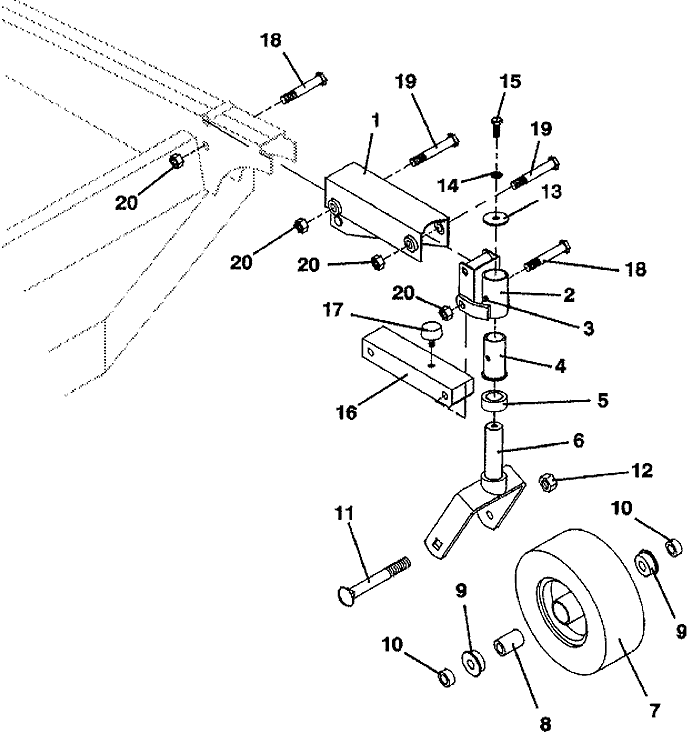 18
19
15
19
1
14
13
20
20
20
18
2
20
3
17
4
16
5
6
12
11
10
9
9
10
8
7