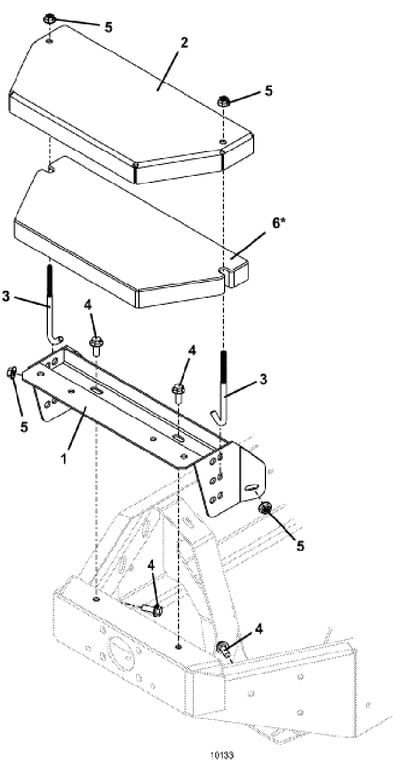 5
2
5
6*
3
4
4
3
5
1
5
4
4
10133