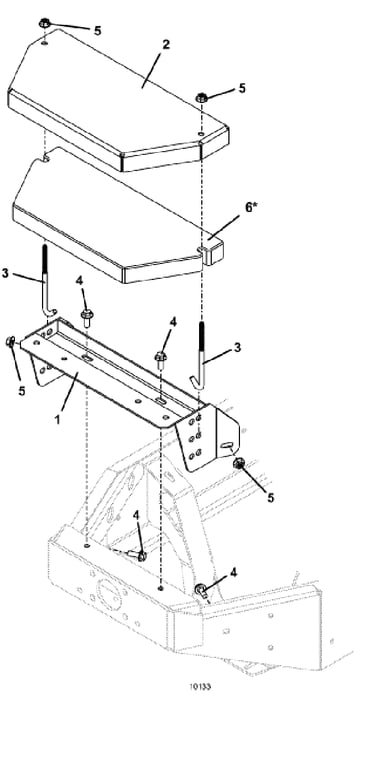 5
2
5
6*
3
4
4
3
5
1
5
4
4
10133