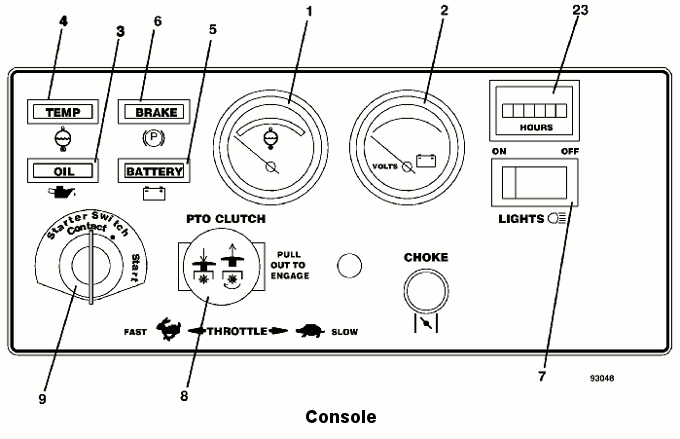 4
3
6
5
1
2
23

TEMP
BRAKE
P
OIL
BATTERY

VOLTS

HOURS

ON
OFF

LIGHTS

Starter Switch
Contact
Start

PTO CLUTCH
PULL OUT TO ENGAGE

CHOKE

FAST
THROTTLE
SLOW

9
8
7
93048

Console