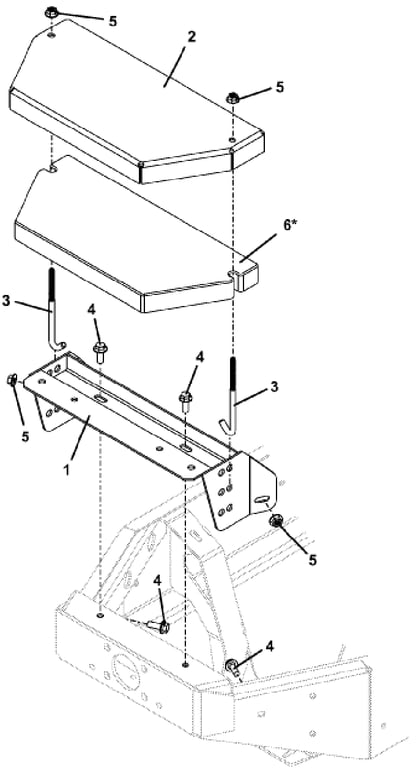 5
2
5
6*
3
4
4
3
5
1
5
4
4