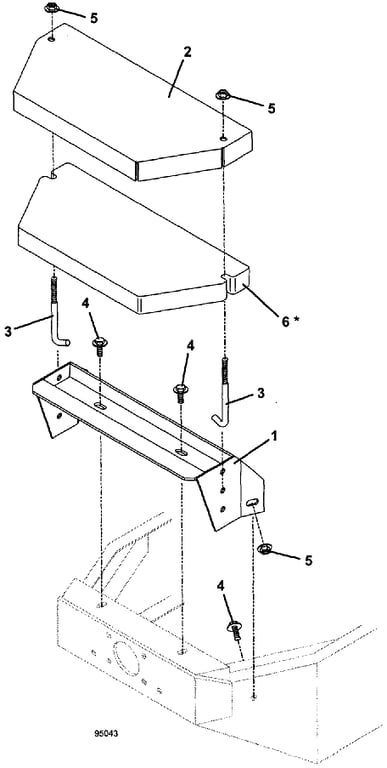 5
2
5
6 *
3
4
4
3
1
5
4
95043