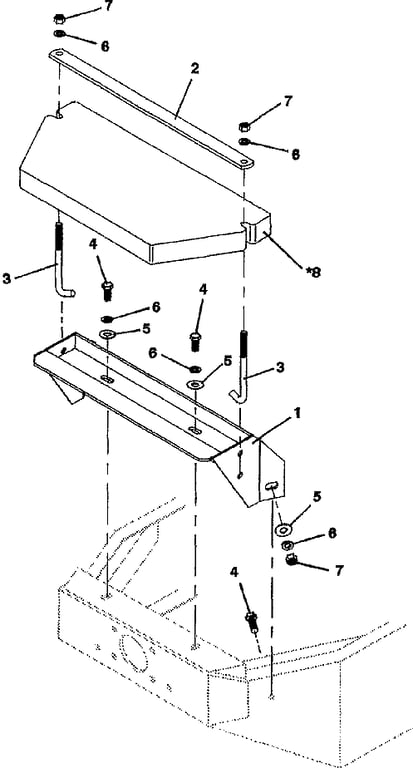 7
6
2
7
6
*8
3
4
6
5
4
6
5
3
1
5
6
7
4