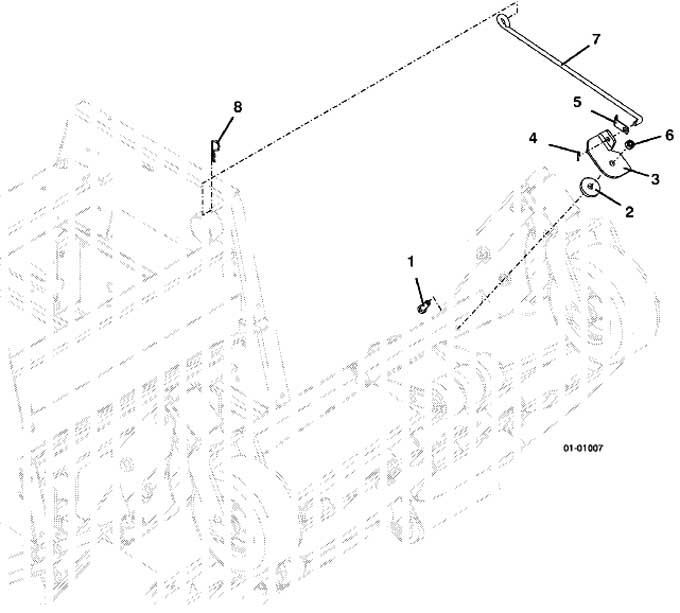 7
8
5
6
4
3
2
1
01-01007