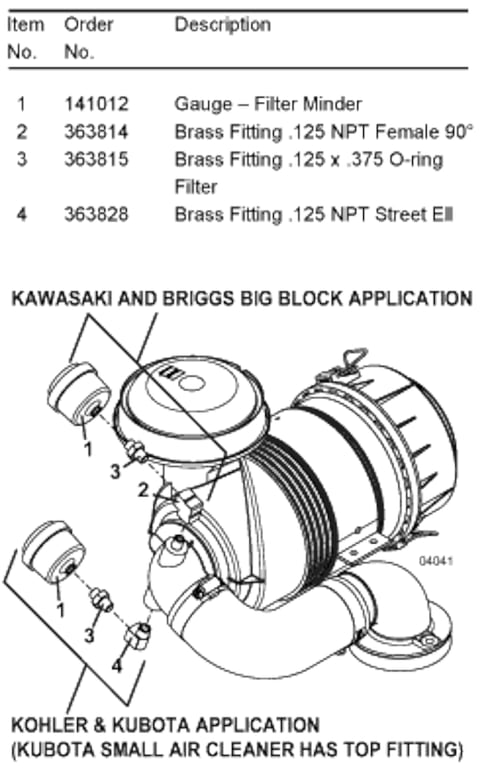 | Item No. | Order No. | Description |
|---|---|---|
| 1 | 141012 | Gauge – Filter Minder |
| 2 | 363814 | Brass Fitting .125 NPT Female 90° |
| 3 | 363815 | Brass Fitting .125 x .375 O-ring Filter |
| 4 | 363828 | Brass Fitting .125 NPT Street Ell |

KAWASAKI AND BRIGGS BIG BLOCK APPLICATION

1

3

2

04041

1

3

4

KOHLER & KUBOTA APPLICATION
(KUBOTA SMALL AIR CLEANER HAS TOP FITTING)