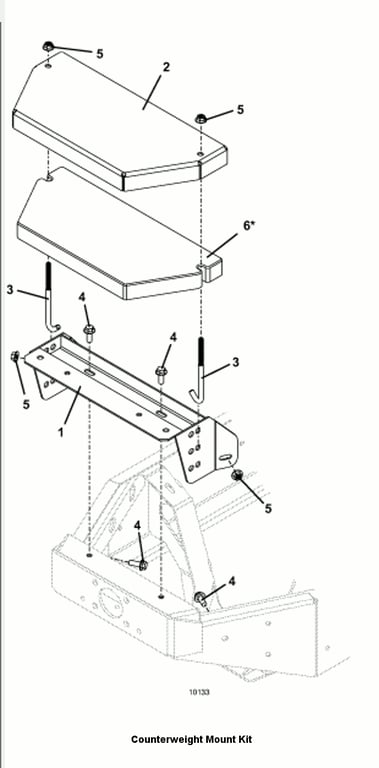 5
2
5
6*
3
4
4
3
5
1
5
4
4
10133
Counterweight Mount Kit