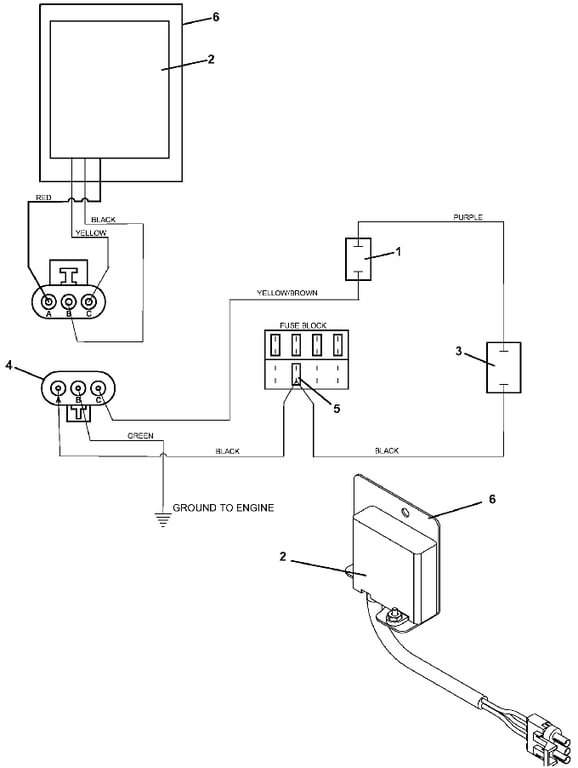 6
2
RED
BLACK
YELLOW
A B C
PURPLE
1
YELLOW/BROWN
FUSE BLOCK
3
4
A B C
5
GREEN
BLACK
BLACK
GROUND TO ENGINE
6
2