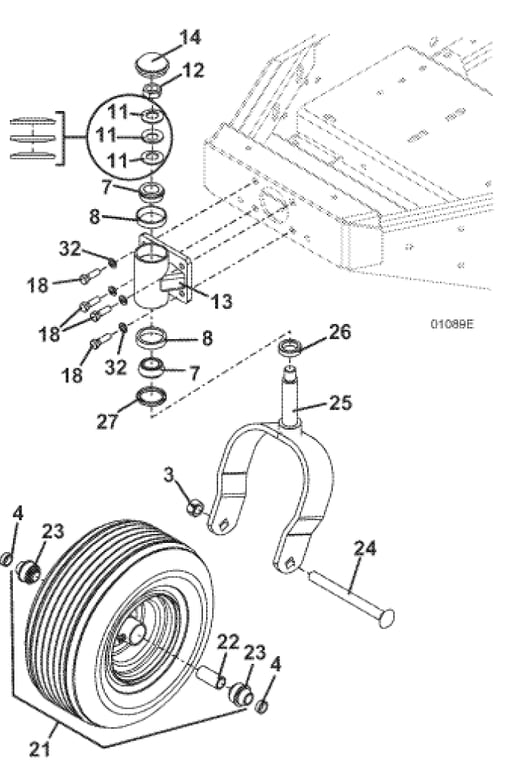 14
12
11
11
11
7
8
32
18
13
18
18
32
8
7
27
01089E
26
25
3
4
23
24
22
23
4
21