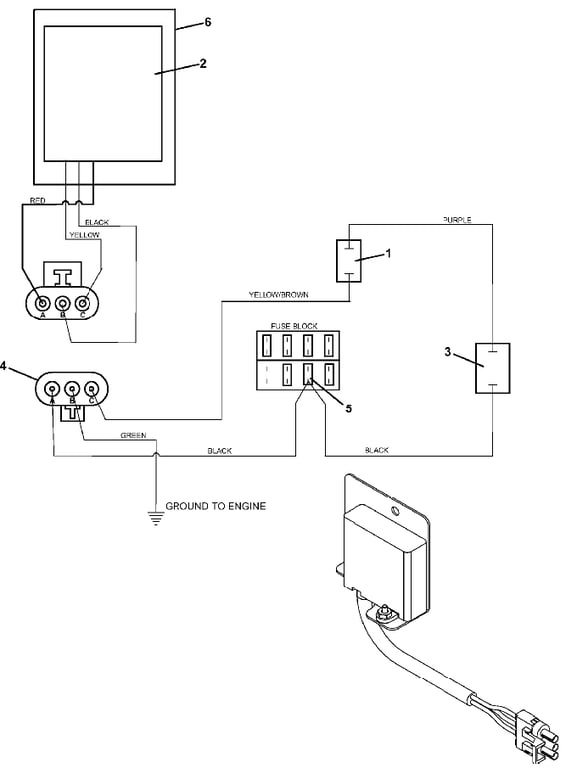 6
2
RED
BLACK
YELLOW
A B C
PURPLE
1
YELLOW/BROWN
FUSE BLOCK
3
4
A B C
5
GREEN
BLACK
BLACK
GROUND TO ENGINE