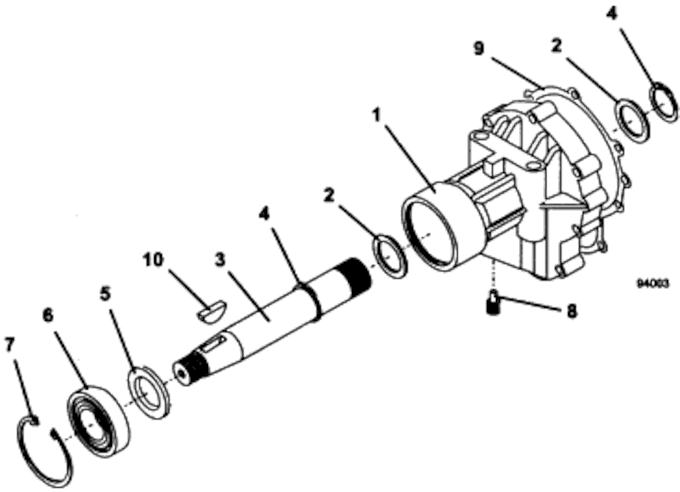 4
9
2
1
2
4
10
3
5
6
7
8
94003