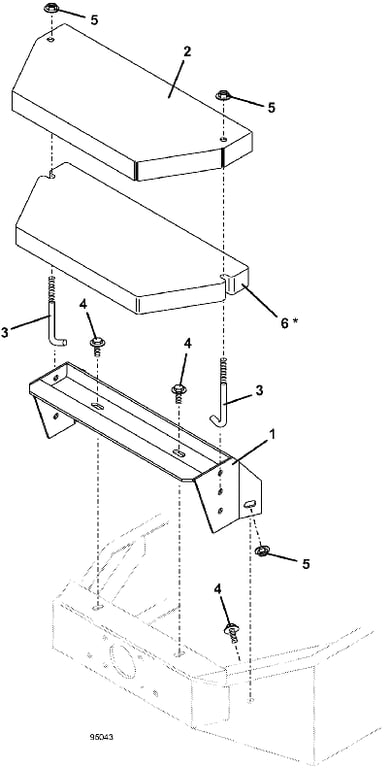 5
2
5
6 *
3
4
4
3
1
5
4
95043